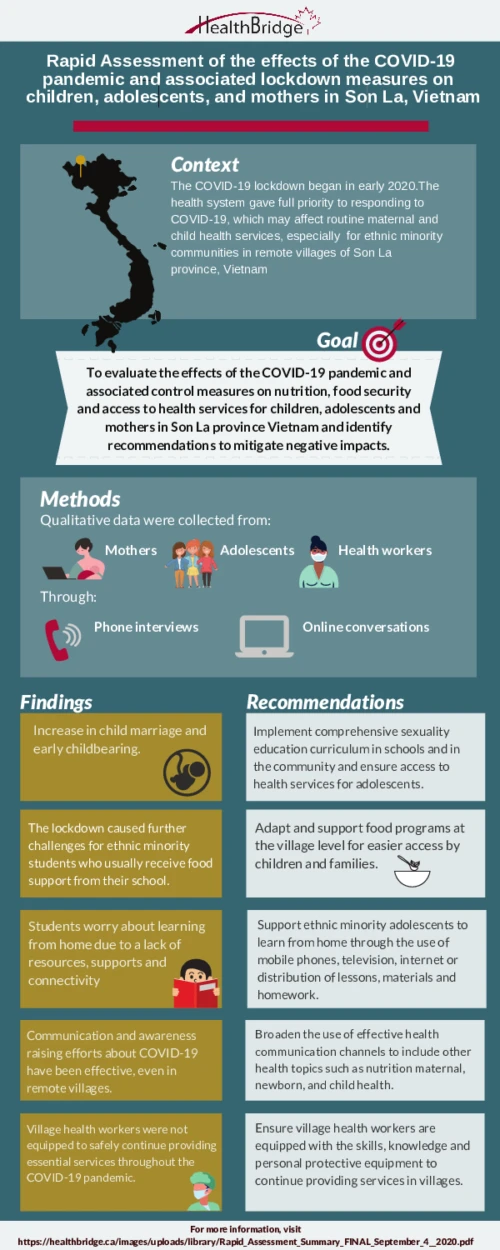 HealthBridge

Rapid Assessment of the effects of the COVID-19 pandemic and associated lockdown measures on children, adolescents, and mothers in Son La, Vietnam

Context

The COVID-19 lockdown began in early 2020.The health system gave full priority to responding to COVID-19, which may affect routine maternal and child health services, especially for ethnic minority communities in remote villages of Son La province, Vietnam

Goal

To evaluate the effects of the COVID-19 pandemic and associated control measures on nutrition, food security and access to health services for children, adolescents and mothers in Son La province Vietnam and identify recommendations to mitigate negative impacts.

Methods

Qualitative data were collected from:

Mothers

Adolescents

Health workers

Through:

Phone interviews

Online conversations

Findings

Increase in child marriage and early childbearing.

The lockdown caused further challenges for ethnic minority students who usually receive food support from their school.

Students worry about learning from home due to a lack of resources, supports and connectivity

Communication and awareness raising efforts about COVID-19 have been effective, even in remote villages.

Village health workers were not equipped to safely continue providing essential services throughout the COVID-19 pandemic.

Recommendations

Implement comprehensive sexuality education curriculum in schools and in the community and ensure access to health services for adolescents.

Adapt and support food programs at the village level for easier access by children and families.

Support ethnic minority adolescents to learn from home through the use of mobile phones, television, internet or distribution of lessons, materials and homework.

Broaden the use of effective health communication channels to include other health topics such as nutrition maternal, newborn, and child health.

Ensure village health workers are equipped with the skills, knowledge and personal protective equipment to continue providing services in villages.

For more information, visit
https://healthbridge.ca/images/uploads/library/Rapid_Assessment_Summary_FINAL_September_4__2020.pdf